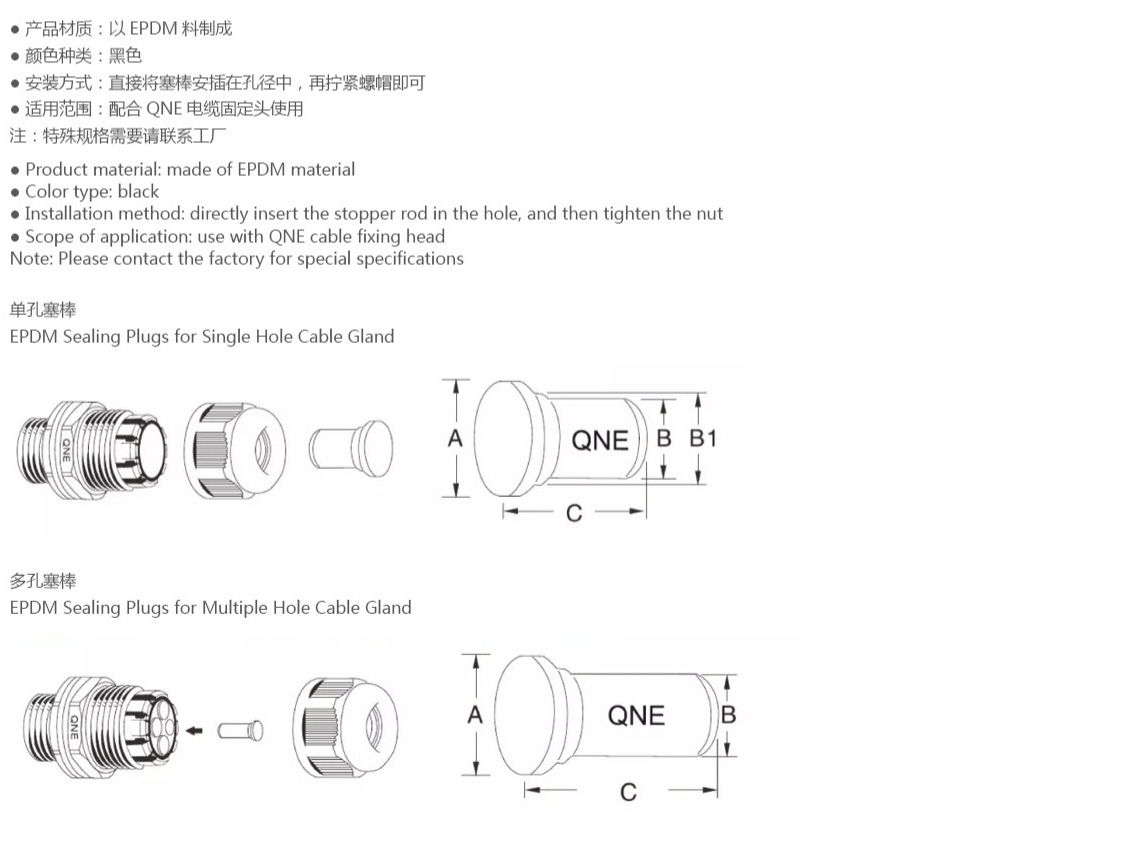 ● 产品材质：以 EPDM 料制成
● 颜色种类：黑色
● 安装方式：直接将塞棒安插在孔径中，再拧紧螺帽即可
● 适用范围：配合 QNE 电缆固定头使用
注：特殊规格需要请联系工厂

● Product material: made of EPDM material
● Color type: black
● Installation method: directly insert the stopper rod in the hole, and then tighten the nut
● Scope of application: use with QNE cable fixing head
Note: Please contact the factory for special specifications

单孔塞棒
EPDM Sealing Plugs for Single Hole Cable Gland

QNE

A
QNE
B
B1
C

多孔塞棒
EPDM Sealing Plugs for Multiple Hole Cable Gland

QNE

A
QNE
B
C