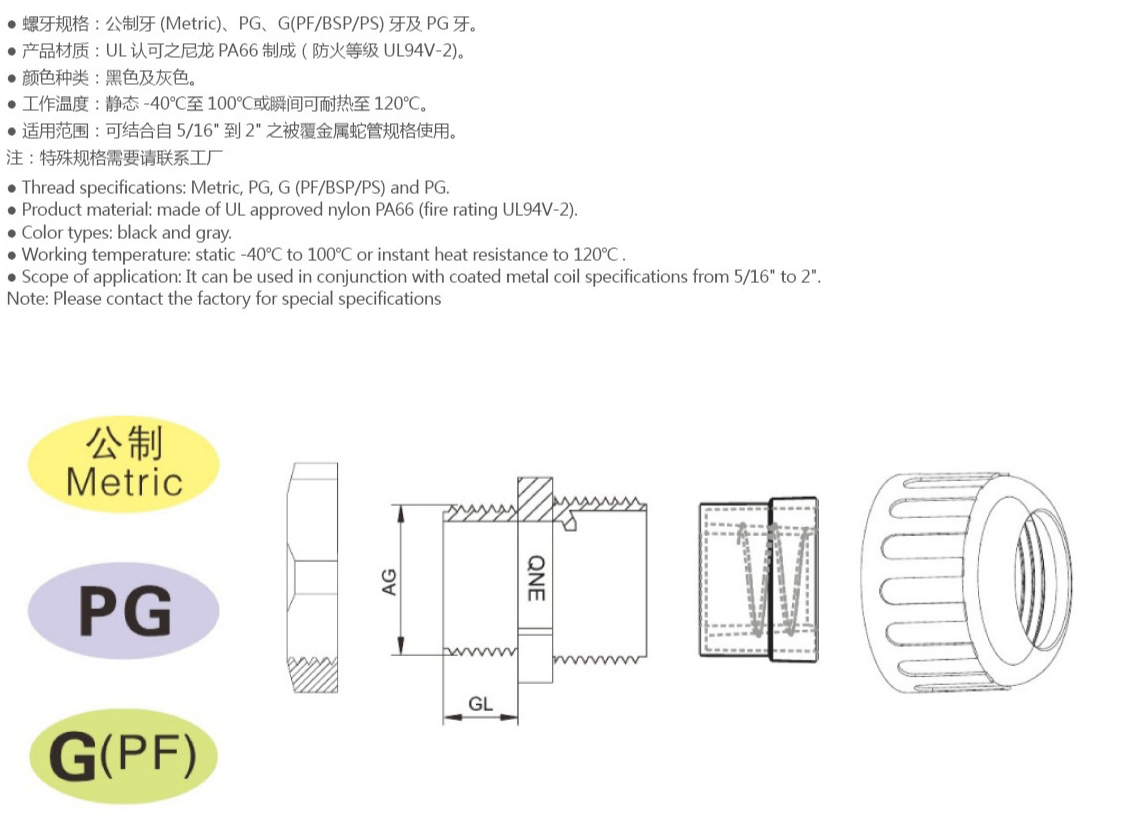 ● 螺牙规格：公制牙 (Metric)、PG、G(PF/BSP/PS) 牙及 PG 牙。
● 产品材质：UL 认可之尼龙 PA66 制成（防火等级 UL94V-2)。
● 颜色种类：黑色及灰色。
● 工作温度：静态 -40°C至 100°C或瞬间可耐热至 120°C。
● 适用范围：可结合自 5/16" 到 2" 之被覆金属蛇管规格使用。
注：特殊规格需要请联系工厂

● Thread specifications: Metric, PG, G (PF/BSP/PS) and PG.
● Product material: made of UL approved nylon PA66 (fire rating UL94V-2).
● Color types: black and gray.
● Working temperature: static -40°C to 100°C or instant heat resistance to 120°C .
● Scope of application: It can be used in conjunction with coated metal coil specifications from 5/16" to 2".
Note: Please contact the factory for special specifications

公制
Metric

PG

G(PF)

AG

QNE

GL