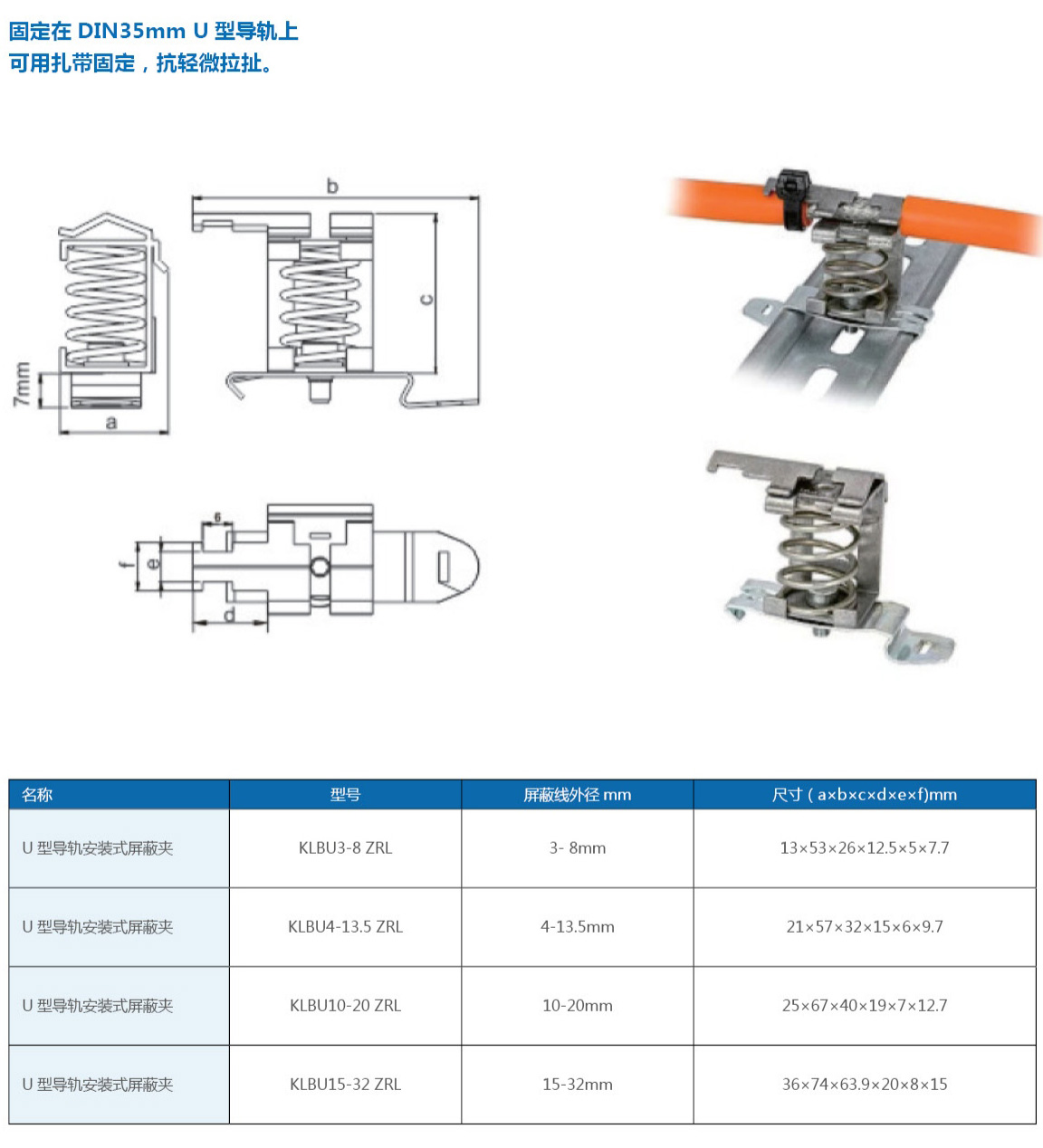 固定在 DIN35mm U 型导轨上
可用扎带固定，抗轻微拉扯。

b
c
7mm
a
6
f
e
d

| 名称 | 型号 | 屏蔽线外径 mm | 尺寸 ( a×b×c×d×e×f)mm |
|---|---|---|---|
| U 型导轨安装式屏蔽夹 | KLBU3-8 ZRL | 3- 8mm | 13×53×26×12.5×5×7.7 |
| U 型导轨安装式屏蔽夹 | KLBU4-13.5 ZRL | 4-13.5mm | 21×57×32×15×6×9.7 |
| U 型导轨安装式屏蔽夹 | KLBU10-20 ZRL | 10-20mm | 25×67×40×19×7×12.7 |
| U 型导轨安装式屏蔽夹 | KLBU15-32 ZRL | 15-32mm | 36×74×63.9×20×8×15 |