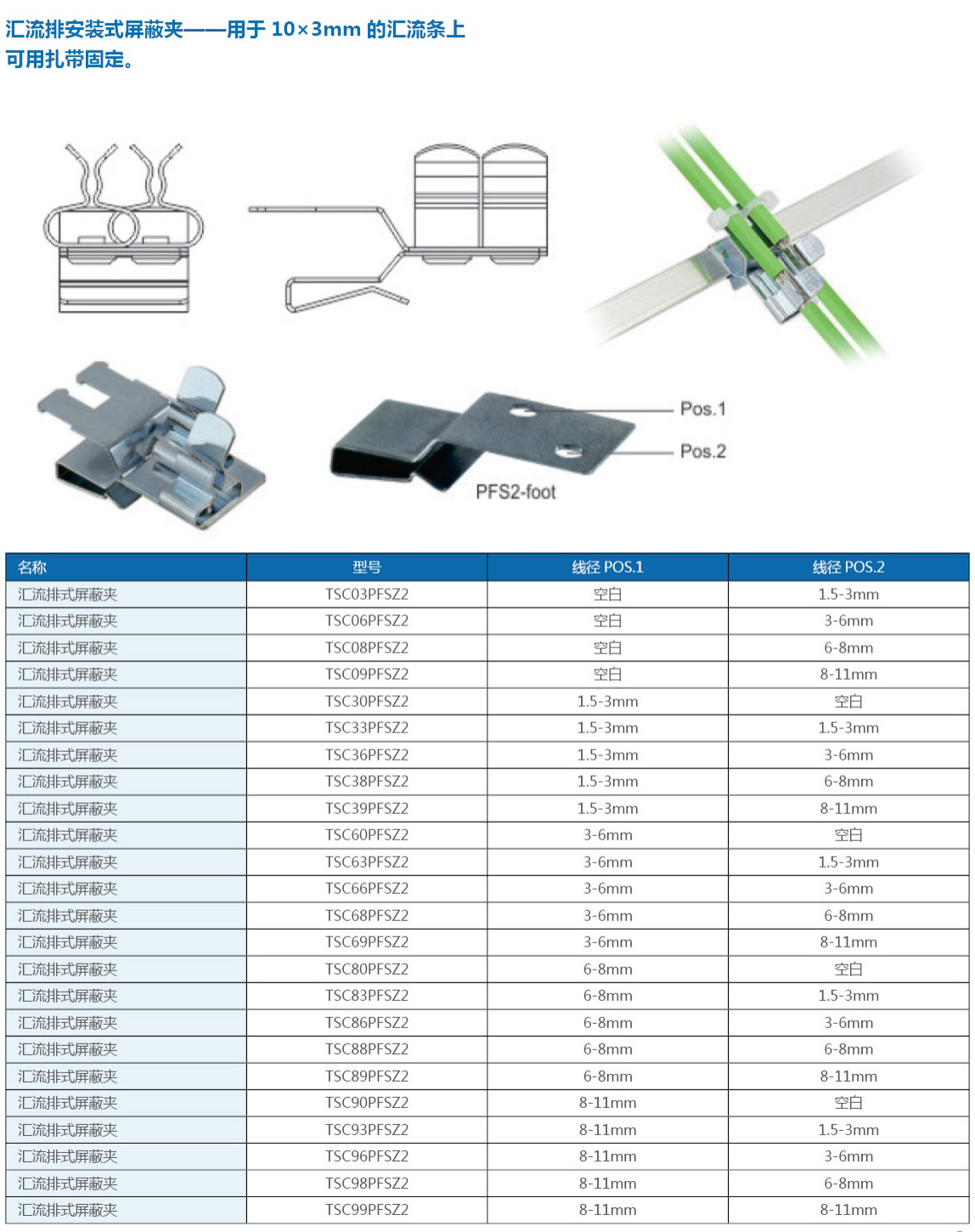 汇流排安装式屏蔽夹——用于 10×3mm 的汇流条上
可用扎带固定。

Pos.1
Pos.2
PFS2-foot

| 名称 | 型号 | 线径 POS.1 | 线径 POS.2 |
|---|---|---|---|
| 汇流排式屏蔽夹 | TSC03PFSZ2 | 空白 | 1.5-3mm |
| 汇流排式屏蔽夹 | TSC06PFSZ2 | 空白 | 3-6mm |
| 汇流排式屏蔽夹 | TSC08PFSZ2 | 空白 | 6-8mm |
| 汇流排式屏蔽夹 | TSC09PFSZ2 | 空白 | 8-11mm |
| 汇流排式屏蔽夹 | TSC30PFSZ2 | 1.5-3mm | 空白 |
| 汇流排式屏蔽夹 | TSC33PFSZ2 | 1.5-3mm | 1.5-3mm |
| 汇流排式屏蔽夹 | TSC36PFSZ2 | 1.5-3mm | 3-6mm |
| 汇流排式屏蔽夹 | TSC38PFSZ2 | 1.5-3mm | 6-8mm |
| 汇流排式屏蔽夹 | TSC39PFSZ2 | 1.5-3mm | 8-11mm |
| 汇流排式屏蔽夹 | TSC60PFSZ2 | 3-6mm | 空白 |
| 汇流排式屏蔽夹 | TSC63PFSZ2 | 3-6mm | 1.5-3mm |
| 汇流排式屏蔽夹 | TSC66PFSZ2 | 3-6mm | 3-6mm |
| 汇流排式屏蔽夹 | TSC68PFSZ2 | 3-6mm | 6-8mm |
| 汇流排式屏蔽夹 | TSC69PFSZ2 | 3-6mm | 8-11mm |
| 汇流排式屏蔽夹 | TSC80PFSZ2 | 6-8mm | 空白 |
| 汇流排式屏蔽夹 | TSC83PFSZ2 | 6-8mm | 1.5-3mm |
| 汇流排式屏蔽夹 | TSC86PFSZ2 | 6-8mm | 3-6mm |
| 汇流排式屏蔽夹 | TSC88PFSZ2 | 6-8mm | 6-8mm |
| 汇流排式屏蔽夹 | TSC89PFSZ2 | 6-8mm | 8-11mm |
| 汇流排式屏蔽夹 | TSC90PFSZ2 | 8-11mm | 空白 |
| 汇流排式屏蔽夹 | TSC93PFSZ2 | 8-11mm | 1.5-3mm |
| 汇流排式屏蔽夹 | TSC96PFSZ2 | 8-11mm | 3-6mm |
| 汇流排式屏蔽夹 | TSC98PFSZ2 | 8-11mm | 6-8mm |
| 汇流排式屏蔽夹 | TSC99PFSZ2 | 8-11mm | 8-11mm |